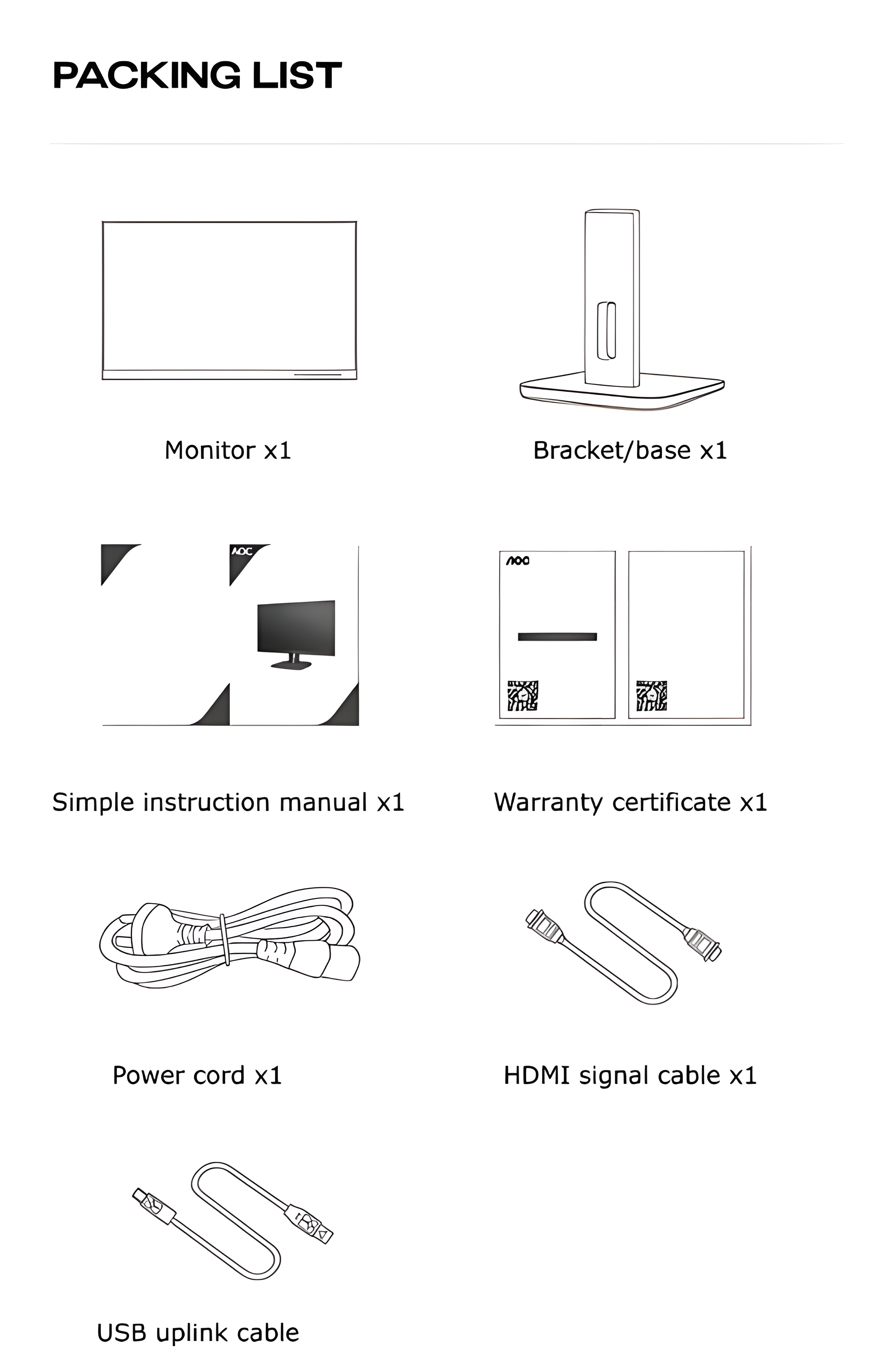 PACKING LIST

Monitor x1

Bracket/base x1

AOC

AOC

Simple instruction manual x1

Warranty certificate x1

Power cord x1

HDMI signal cable x1

USB uplink cable